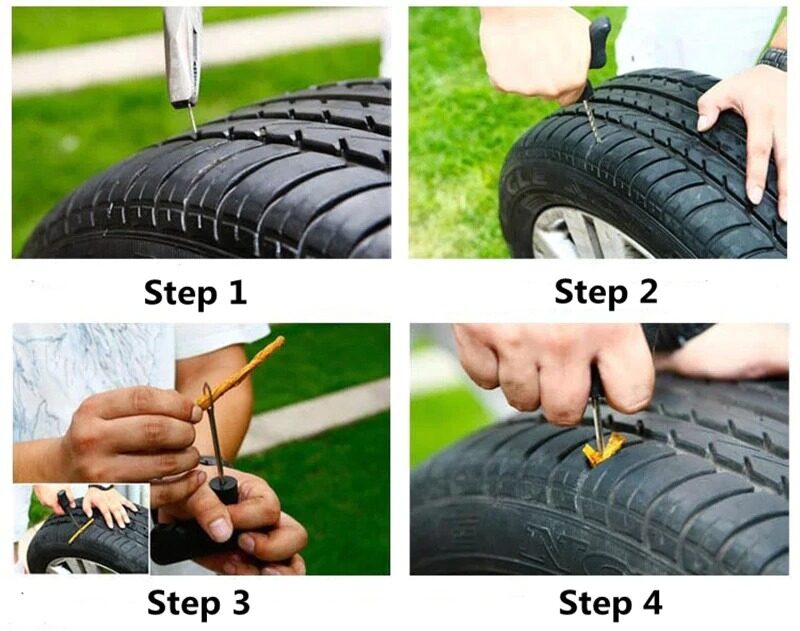 Step 1

Step 2

Step 3

Step 4