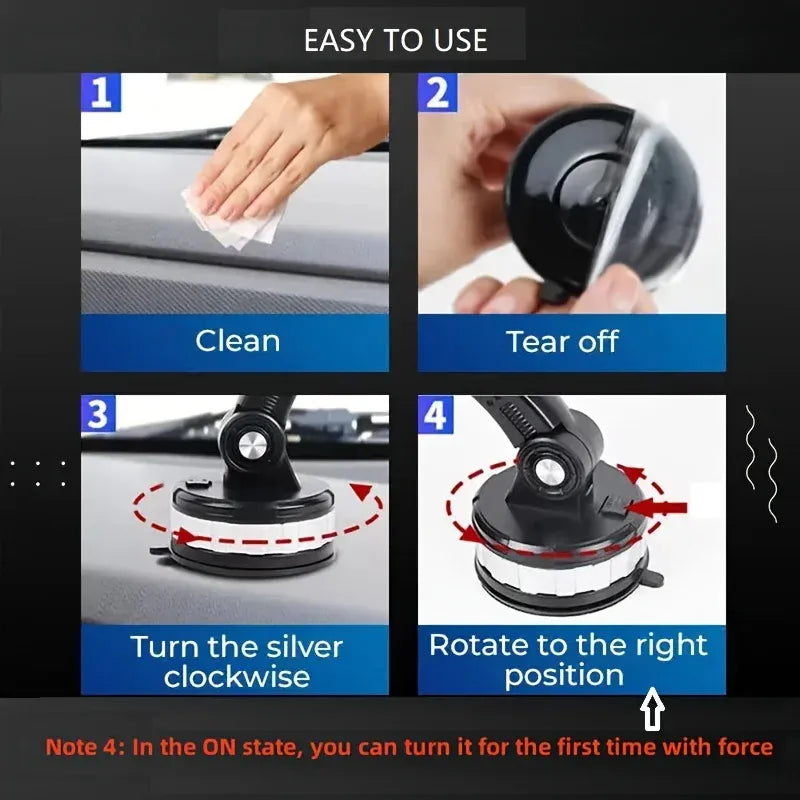 EASY TO USE

1

Clean

2

Tear off

3

Turn the silver clockwise

4

Rotate to the right position

Note 4: In the ON state, you can turn it for the first time with force