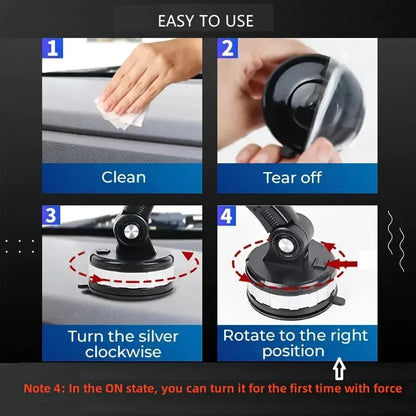 EASY TO USE

1

Clean

2

Tear off

3

Turn the silver clockwise

4

Rotate to the right position

Note 4: In the ON state, you can turn it for the first time with force