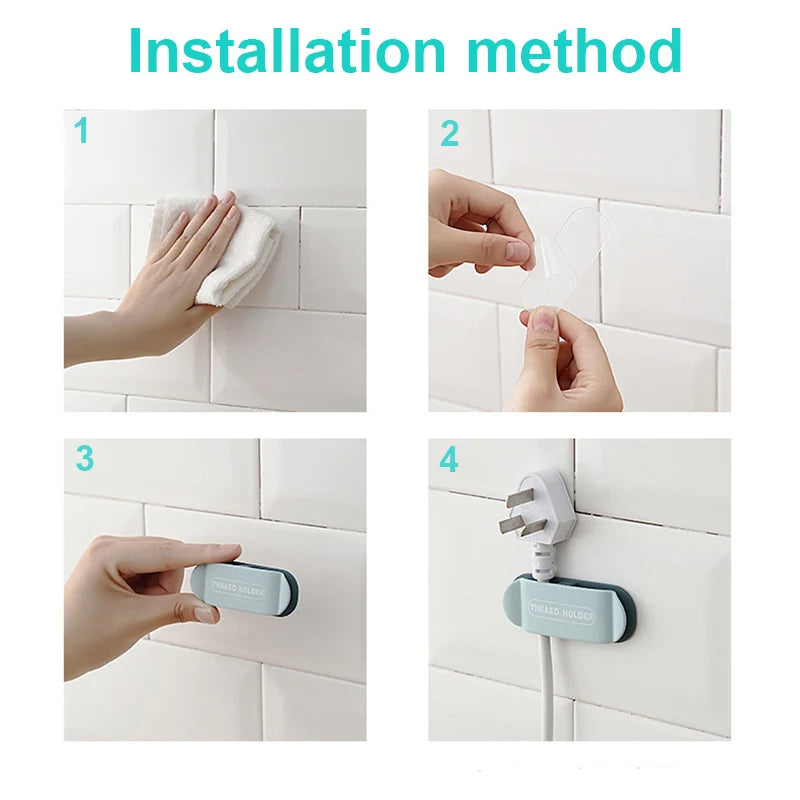 Installation method

1

2

3

THRAED HOLDER

4

THRAED HOLDER