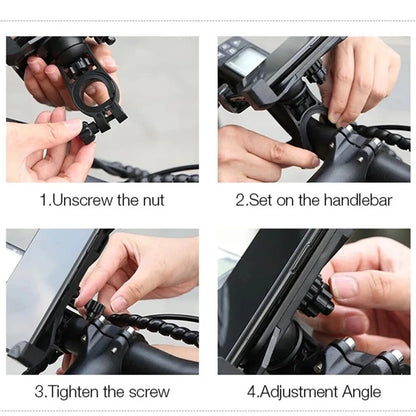 1.Unscrew the nut

2.Set on the handlebar

3.Tighten the screw

4.Adjustment Angle