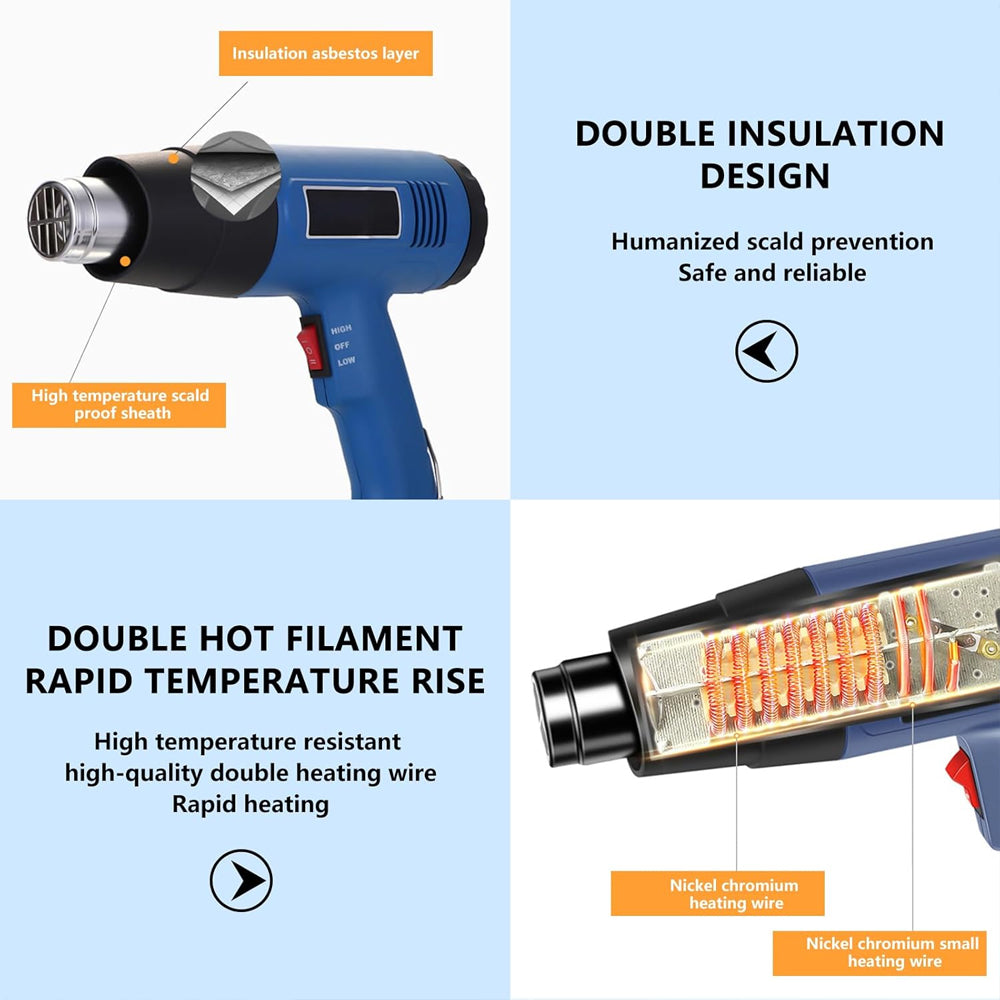 Insulation asbestos layer

HIGH
OFF
LOW

High temperature scald proof sheath

DOUBLE INSULATION DESIGN

Humanized scald prevention
Safe and reliable

DOUBLE HOT FILAMENT
RAPID TEMPERATURE RISE

High temperature resistant
high-quality double heating wire
Rapid heating

Nickel chromium heating wire

Nickel chromium small heating wire