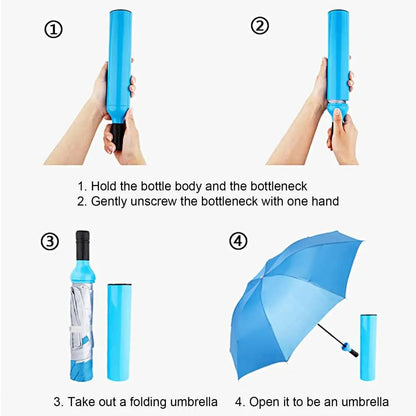 ①

②

1. Hold the bottle body and the bottleneck
2. Gently unscrew the bottleneck with one hand

③

④

3. Take out a folding umbrella

4. Open it to be an umbrella